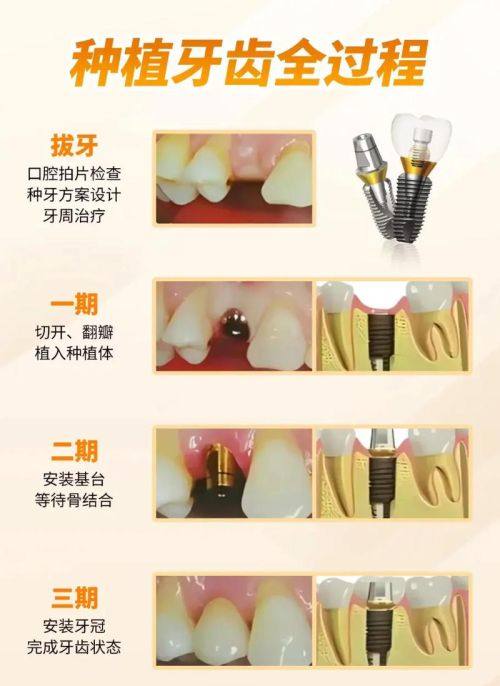 种植牙齿全过程

拔牙
口腔拍片检查
种牙方案设计
牙周治疗

一期
切开、翻瓣
植入种植体

二期
安装基台
等待骨结合

三期
安装牙冠
完成牙齿状态